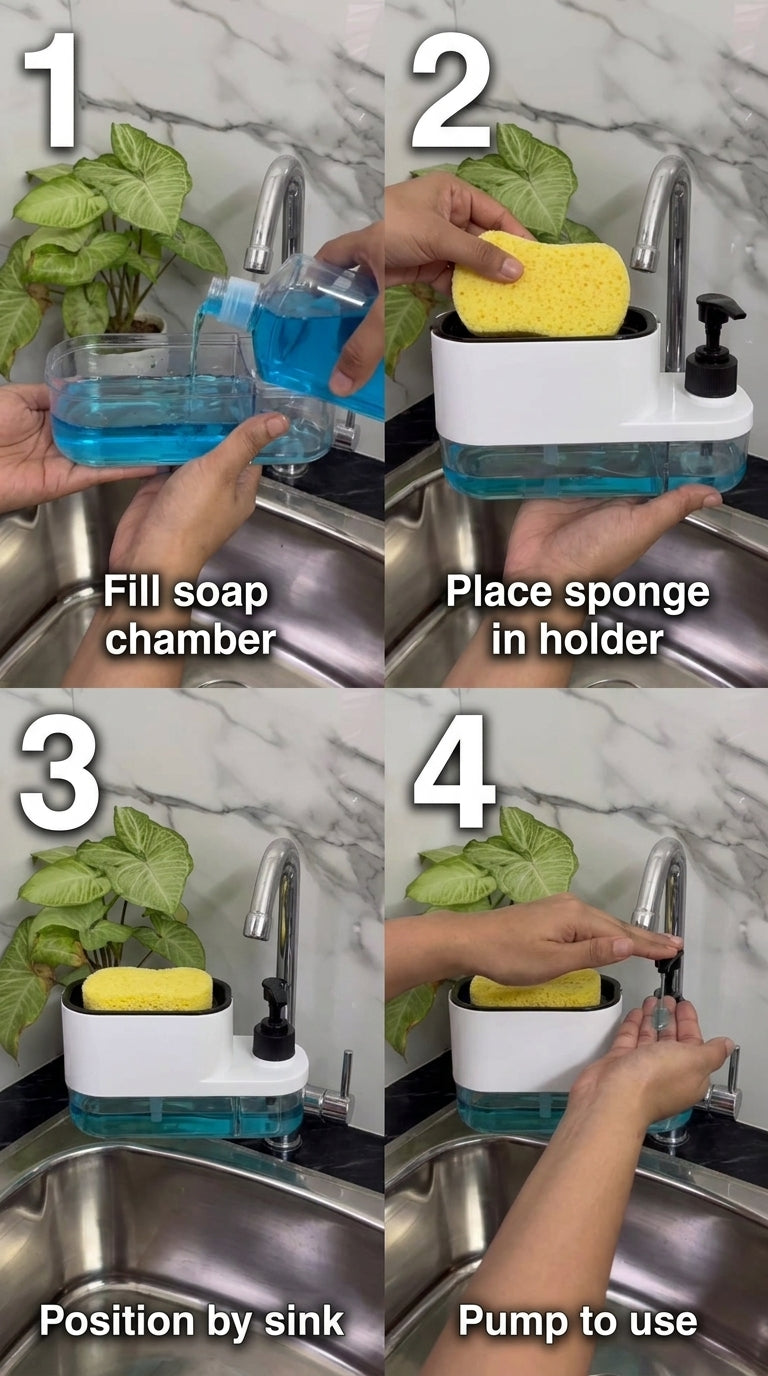 1

Fill soap chamber

2

Place sponge in holder

3

Position by sink

4

Pump to use